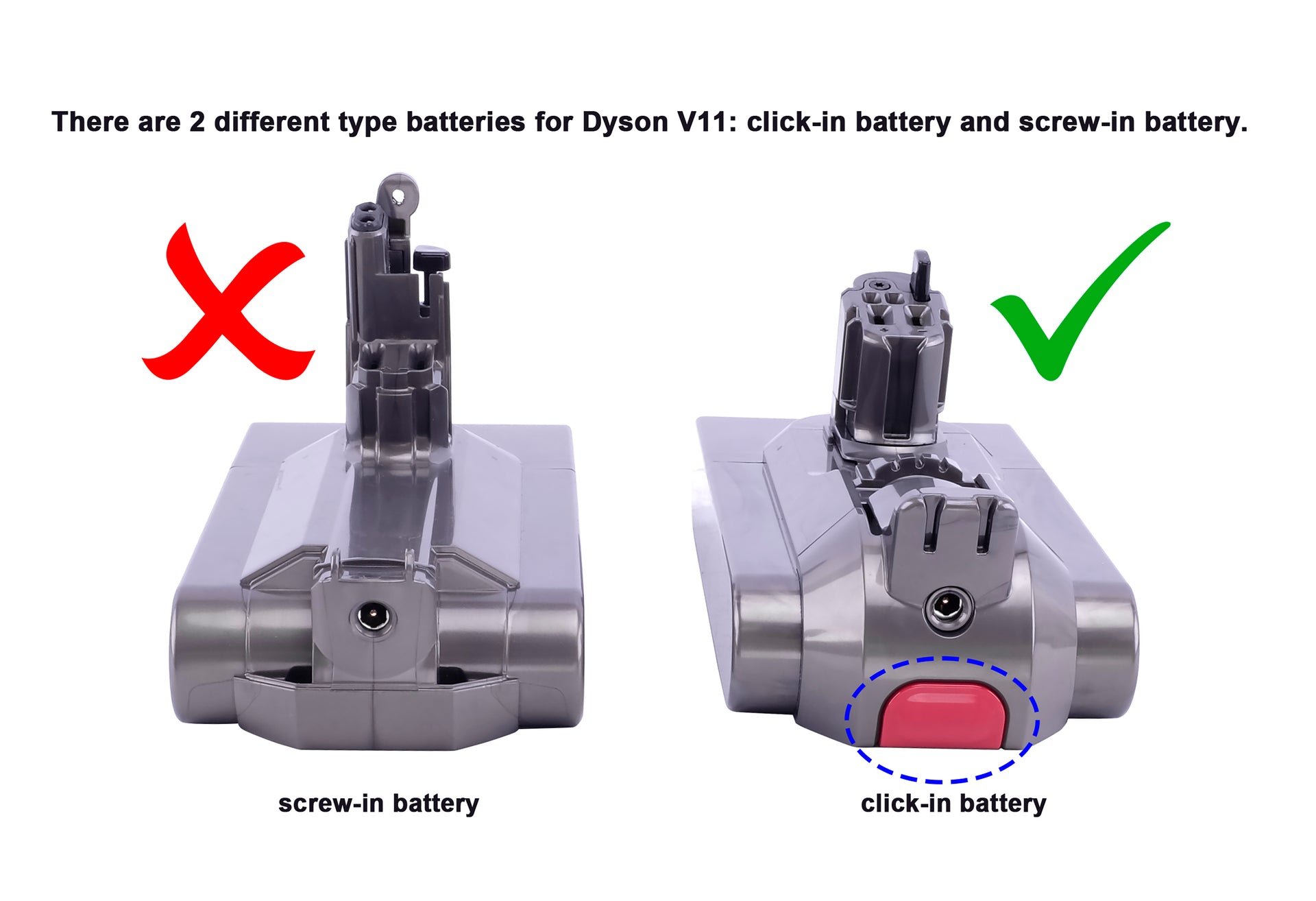 There are 2 different type batteries for Dyson V11: click-in battery and screw-in battery.

screw-in battery

click-in battery