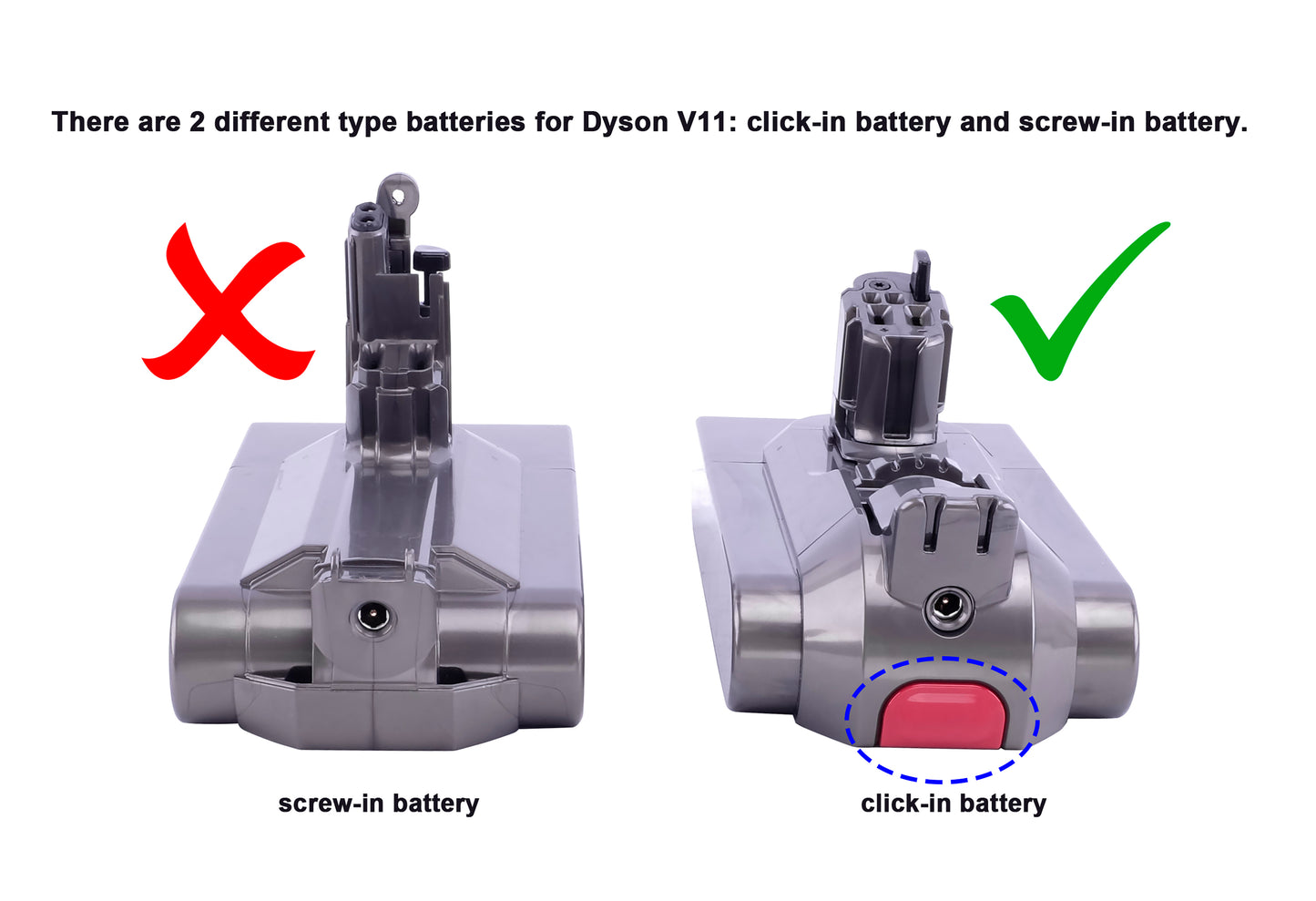 There are 2 different type batteries for Dyson V11: click-in battery and screw-in battery.

screw-in battery

click-in battery